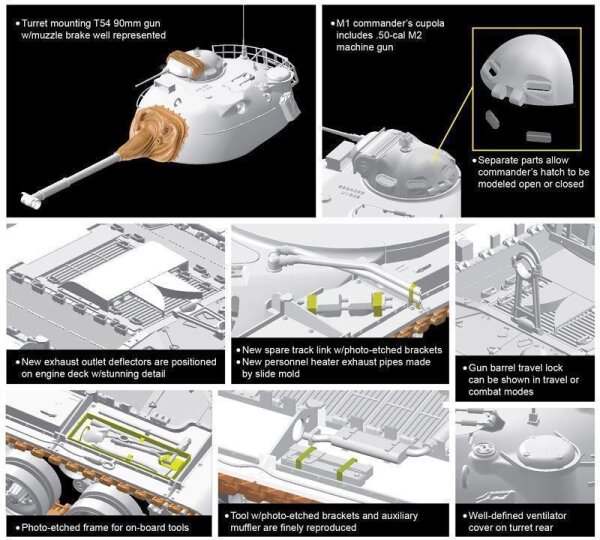 • Turret mounting T54 90mm gun w/muzzle brake well represented

• M1 commander's cupola includes .50-cal M2 machine gun

• Separate parts allow commander's hatch to be modeled open or closed

• New exhaust outlet deflectors are positioned on engine deck w/stunning detail

• New spare track link w/photo-etched brackets
• New personnel heater exhaust pipes made by slide mold

• Gun barrel travel lock can be shown in travel or combat modes

• Photo-etched frame for on-board tools

• Tool w/photo-etched brackets and auxiliary muffler are finely reproduced

• Well-defined ventilator cover on turret rear